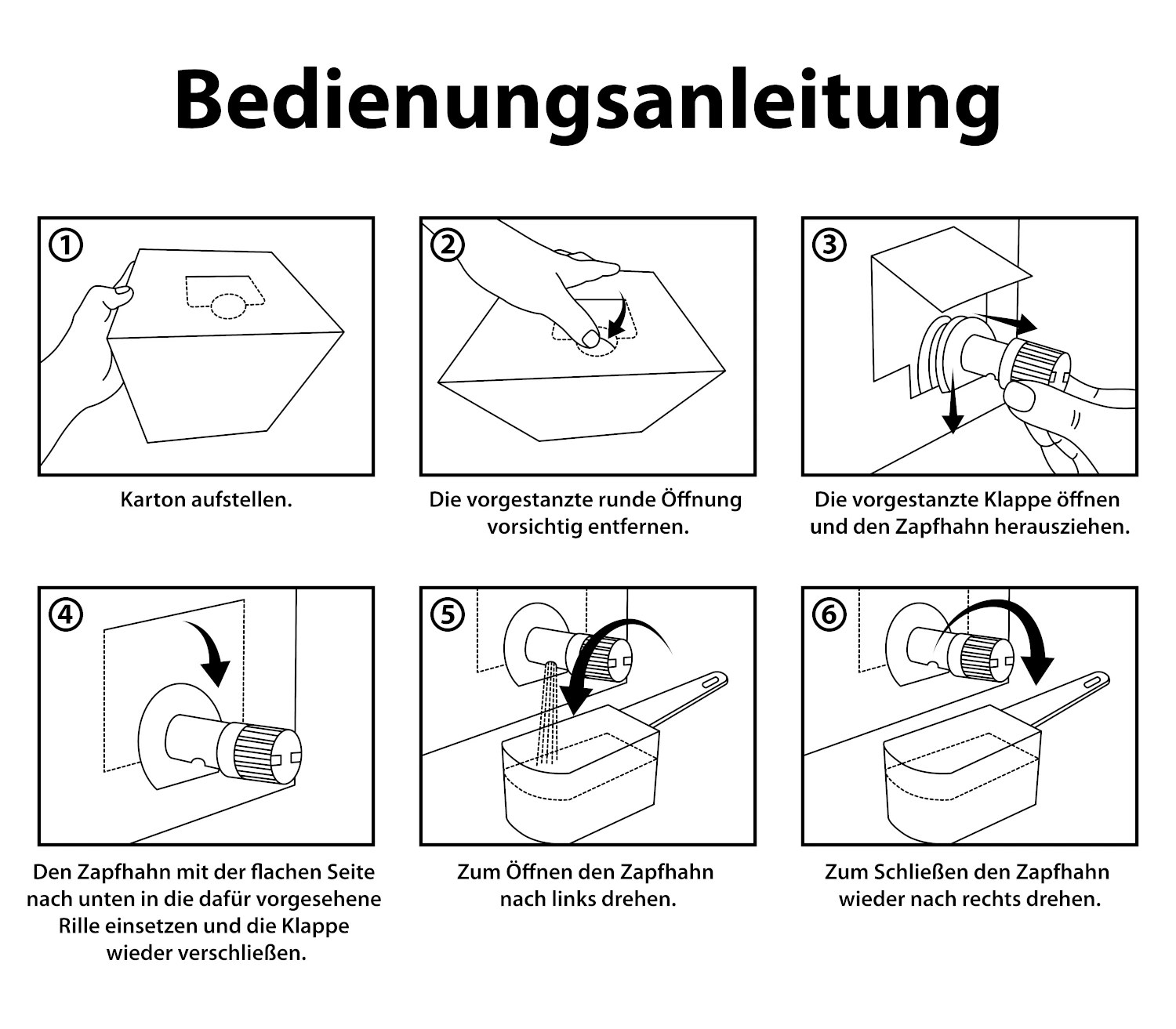 Bedienungsanleitung

①

Karton aufstellen.

②

Die vorgestanzte runde Öffnung vorsichtig entfernen.

③

Die vorgestanzte Klappe öffnen und den Zapfhahn herausziehen.

④

Den Zapfhahn mit der flachen Seite nach unten in die dafür vorgesehene Rille einsetzen und die Klappe wieder verschließen.

⑤

Zum Öffnen den Zapfhahn nach links drehen.

⑥

Zum Schließen den Zapfhahn wieder nach rechts drehen.